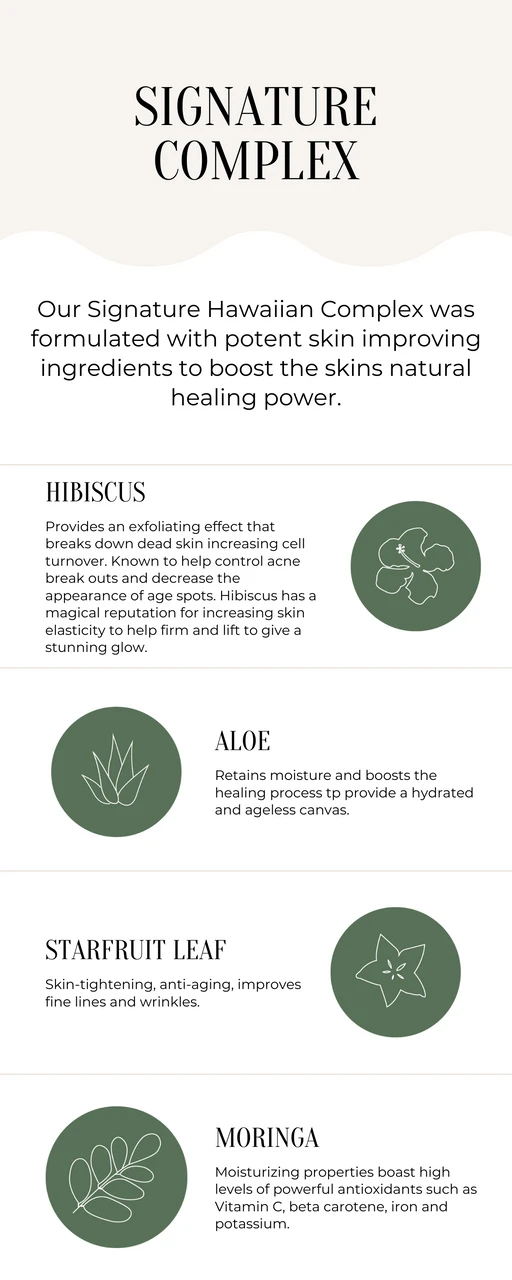 SIGNATURE COMPLEX

Our Signature Hawaiian Complex was formulated with potent skin improving ingredients to boost the skins natural healing power.

HIBISCUS

Provides an exfoliating effect that breaks down dead skin increasing cell turnover. Known to help control acne break outs and decrease the appearance of age spots. Hibiscus has a magical reputation for increasing skin elasticity to help firm and lift to give a stunning glow.

ALOE

Retains moisture and boosts the healing process tp provide a hydrated and ageless canvas.

STARFRUIT LEAF

Skin-tightening, anti-aging, improves fine lines and wrinkles.

MORINGA

Moisturizing properties boast high levels of powerful antioxidants such as Vitamin C, beta carotene, iron and potassium.